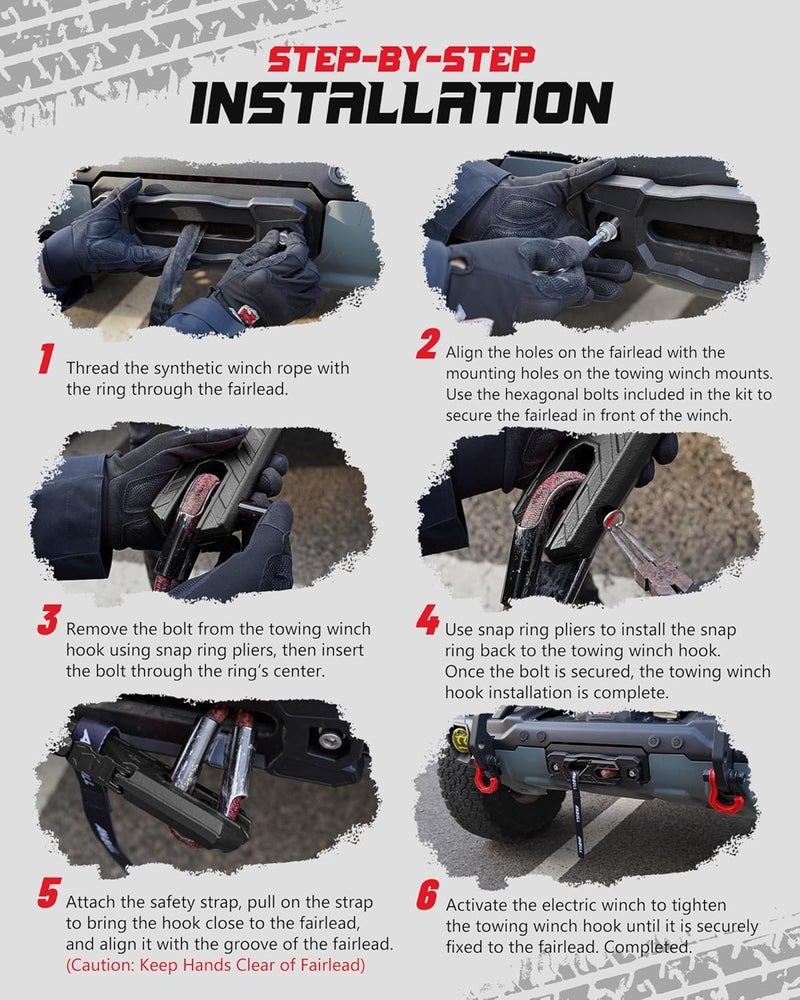 STEP-BY-STEP
INSTALLATION

1 Thread the synthetic winch rope with the ring through the fairlead.

2 Align the holes on the fairlead with the mounting holes on the towing winch mounts. Use the hexagonal bolts included in the kit to secure the fairlead in front of the winch.

3 Remove the bolt from the towing winch hook using snap ring pliers, then insert the bolt through the ring's center.

4 Use snap ring pliers to install the snap ring back to the towing winch hook. Once the bolt is secured, the towing winch hook installation is complete.

5 Attach the safety strap, pull on the strap to bring the hook close to the fairlead, and align it with the groove of the fairlead. (Caution: Keep Hands Clear of Fairlead)

6 Activate the electric winch to tighten the towing winch hook until it is securely fixed to the fairlead. Completed.